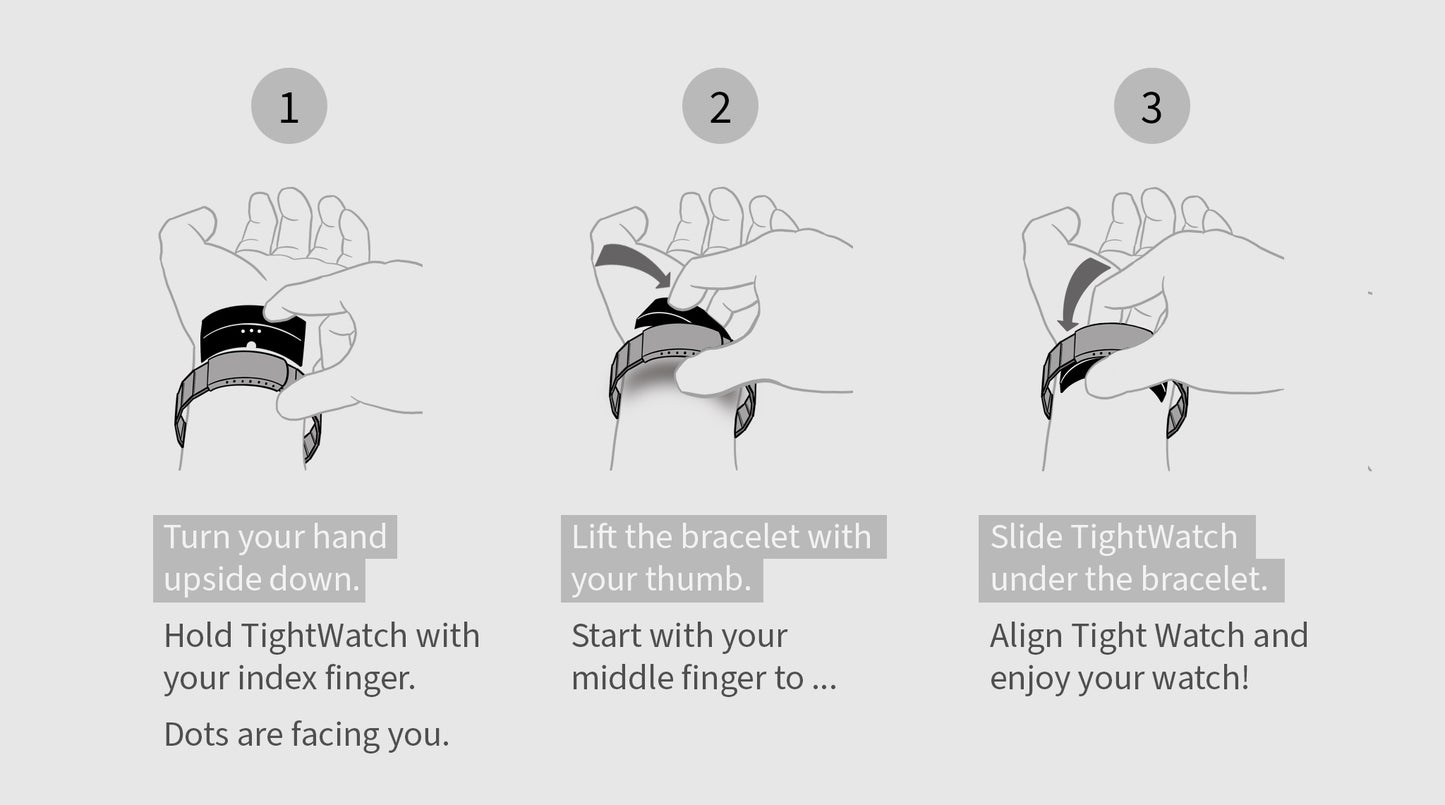 1

Turn your hand upside down.

Hold TightWatch with your index finger.

Dots are facing you.

2

Lift the bracelet with your thumb.

Start with your middle finger to ...

3

Slide TightWatch under the bracelet.

Align Tight Watch and enjoy your watch!